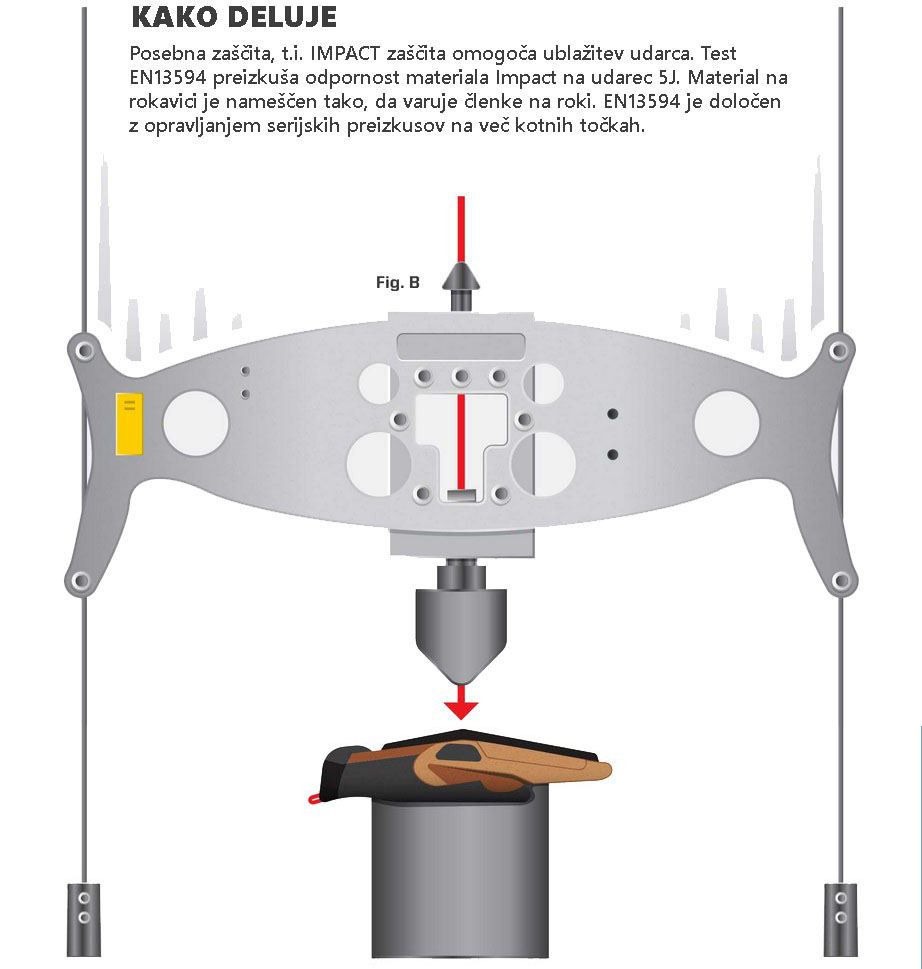 KAKO DELUJE

Posebna zaščita, t.i. IMPACT zaščita omogoča ublažitev udarca. Test EN13594 preizkuša odpornost materiala Impact na udarec 5J. Material na rokavici je nameščen tako, da varuje členke na roki. EN13594 je določen z opravljanjem serijskih preizkusov na več kotnih točkah.

Fig. B